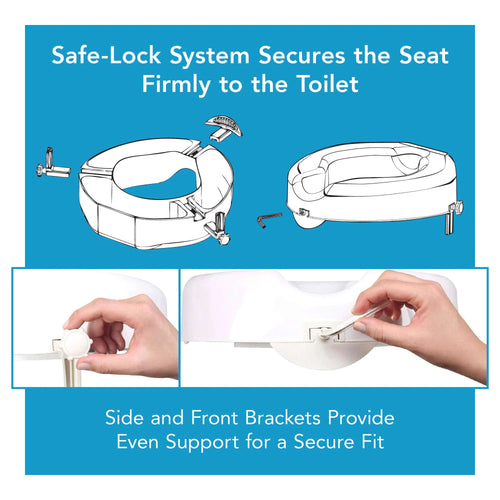 Safe-Lock System Secures the Seat Firmly to the Toilet

Side and Front Brackets Provide Even Support for a Secure Fit