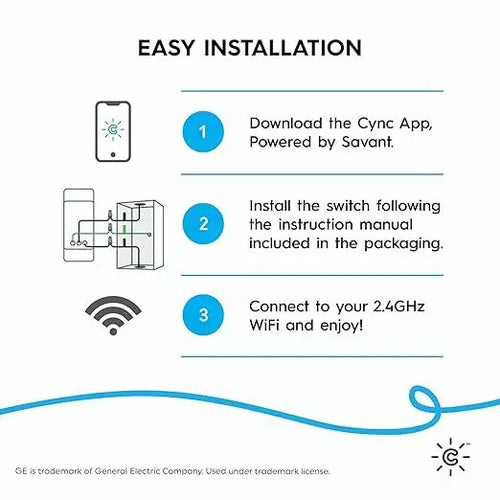 EASY INSTALLATION

1

Download the Cync App, Powered by Savant.

2

Install the switch following the instruction manual included in the packaging.

3

Connect to your 2.4GHz WiFi and enjoy!

GE is trademark of General Electric Company. Used under trademark license.